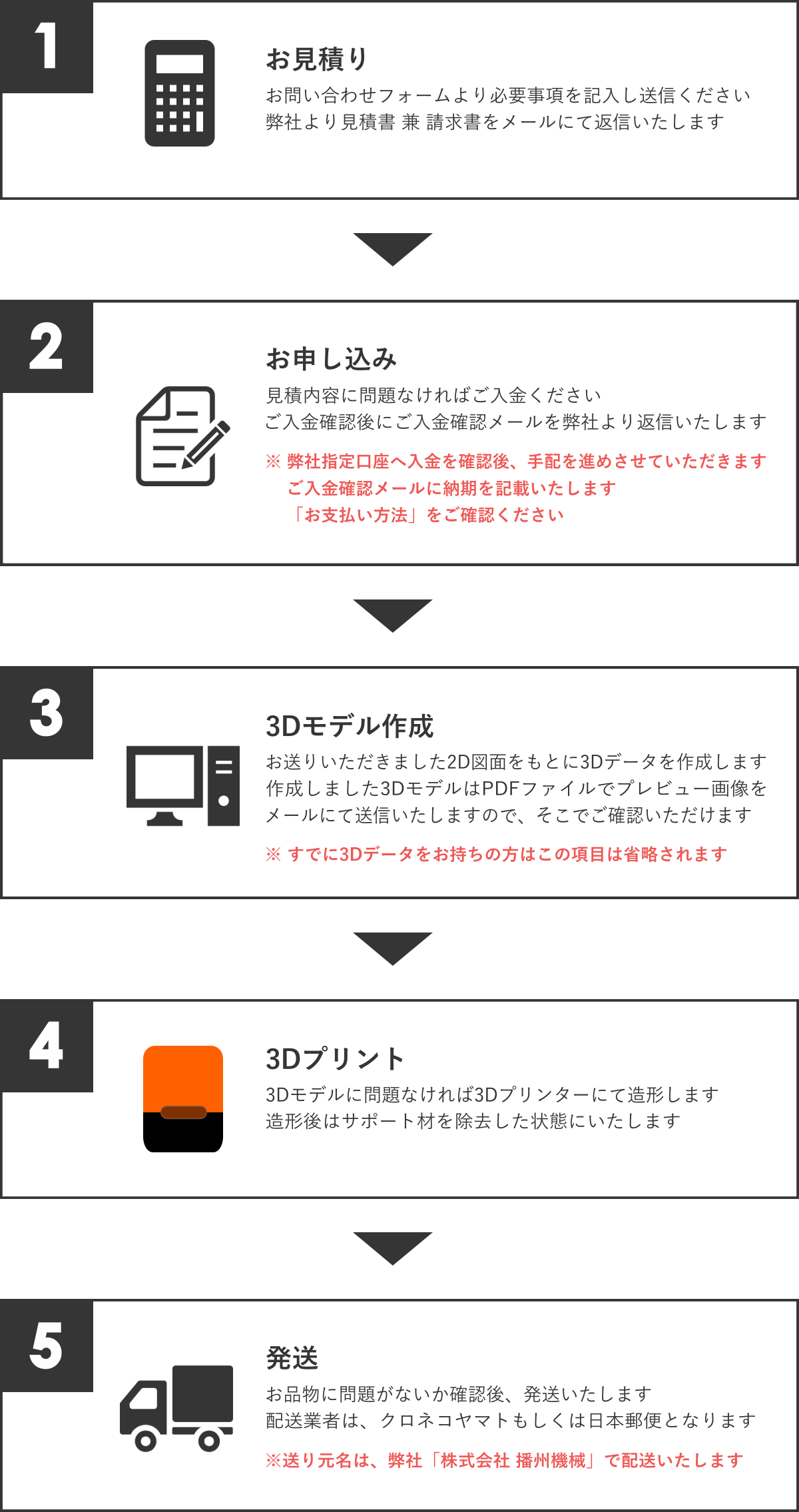 1

お見積り

お問い合わせフォームより必要事項を記入し送信ください
弊社より見積書 兼 請求書をメールにて返信いたします

2

お申し込み

見積内容に問題なければご入金ください
ご入金確認後にご入金確認メールを弊社より返信いたします

※ 弊社指定口座へ入金を確認後、手配を進めさせていただきます
ご入金確認メールに納期を記載いたします
「お支払い方法」をご確認ください

3

3Dモデル作成

お送りいただきました2D図面をもとに3Dデータを作成します
作成しました3DモデルはPDFファイルでプレビュー画像を
メールにて送信いたしますので、そこでご確認いただけます

※ すでに3Dデータをお持ちの方はこの項目は省略されます

4

3Dプリント

3Dモデルに問題なければ3Dプリンターにて造形します
造形後はサポート材を除去した状態にいたします

5

発送

お品物に問題がないか確認後、発送いたします
配送業者は、クロネコヤマトもしくは日本郵便となります

※送り元名は、弊社「株式会社 播州機械」で配送いたします